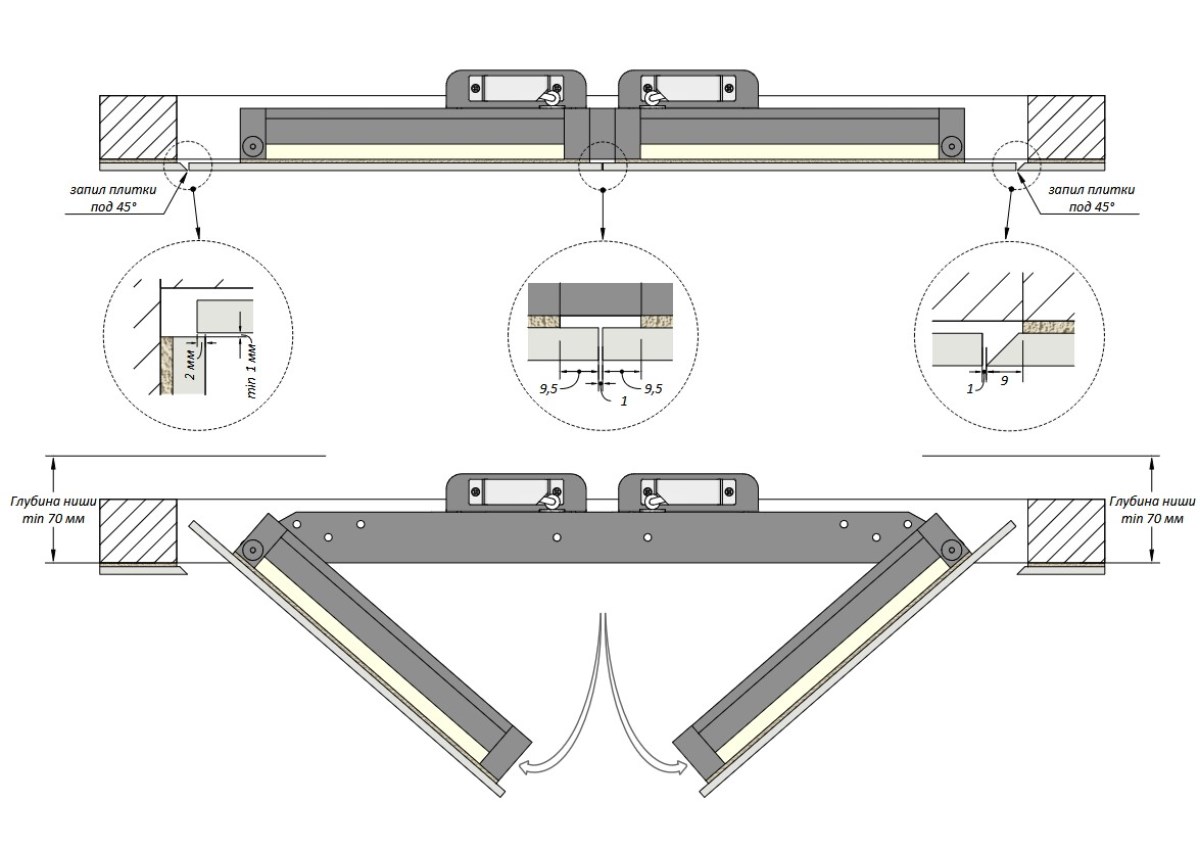 запил плитки под 45°

запил плитки под 45°

2 мм

min 1 мм

9,5

9,5

1

1

9

Глубина ниши min 70 мм

Глубина ниши min 70 мм